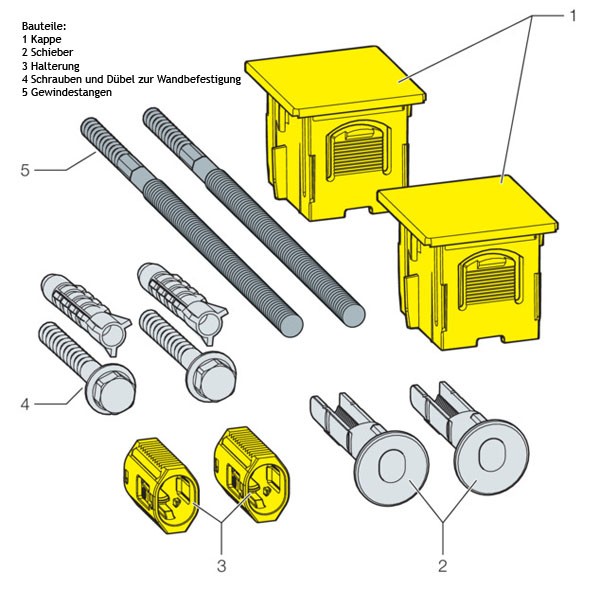 Bauteile:
1 Kappe
2 Schieber
3 Halterung
4 Schrauben und Dübel zur Wandbefestigung
5 Gewindestangen

1

5

4

3

2