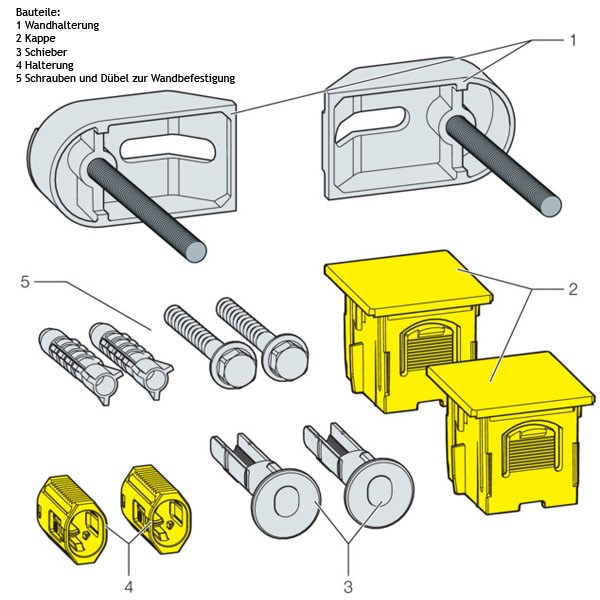 Bauteile:
1 Wandhalterung
2 Kappe
3 Schieber
4 Halterung
5 Schrauben und Dübel zur Wandbefestigung

1

5

2

4

3