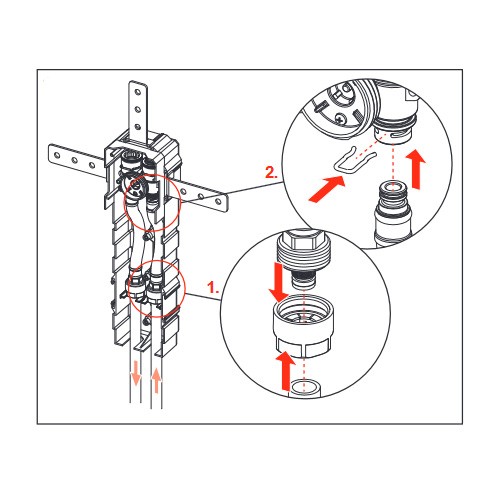 2.

1.