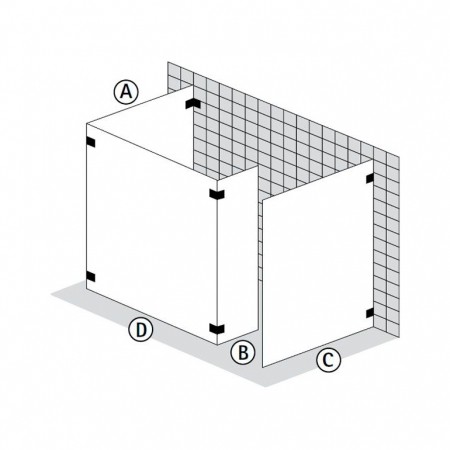 A
D
B
C