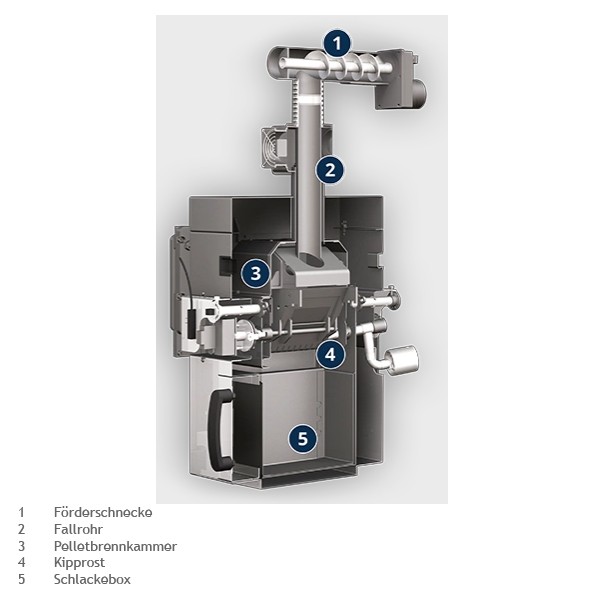 1
2
3
4
5

1 Förderschnecke
2 Fallrohr
3 Pelletbrennkammer
4 Kipprost
5 Schlackebox