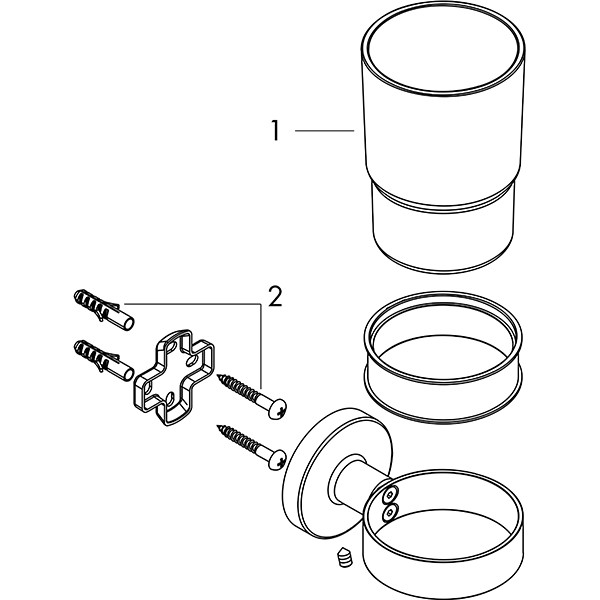 1

2