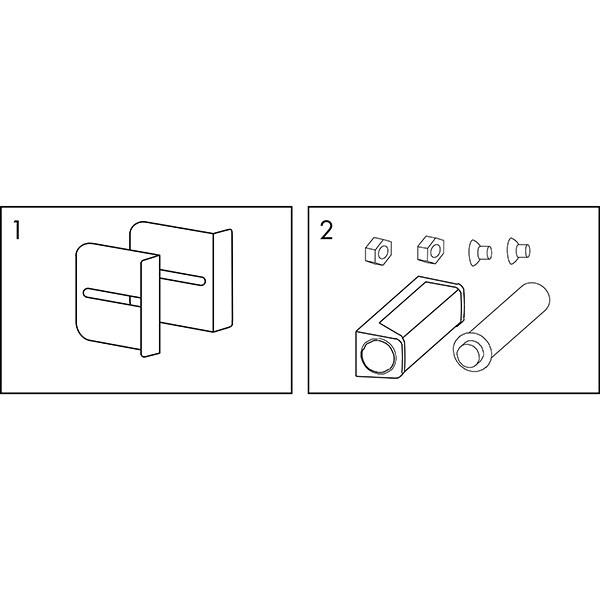 1

2