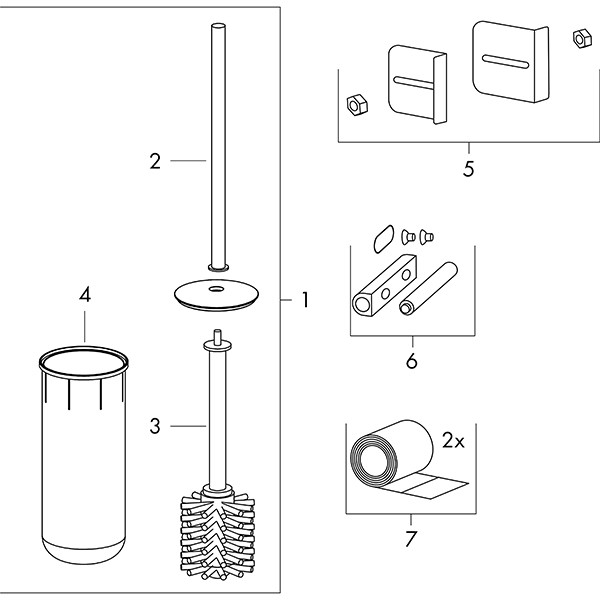 2
4
1
3
5
6
2x
7