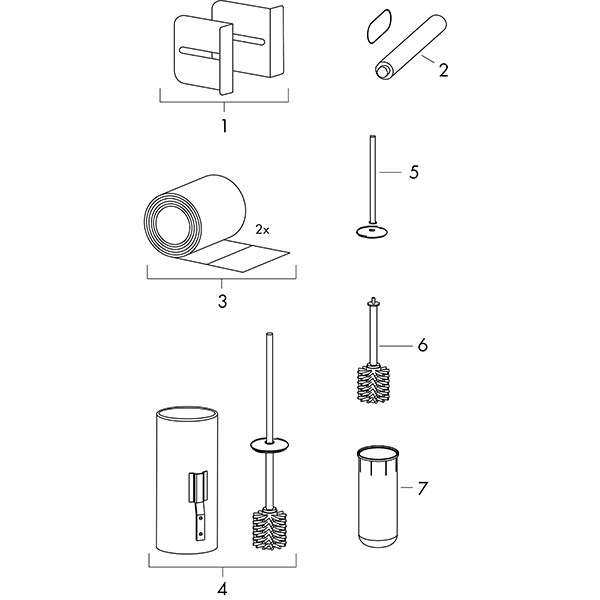 1
2
5
2x
3
6
7
4