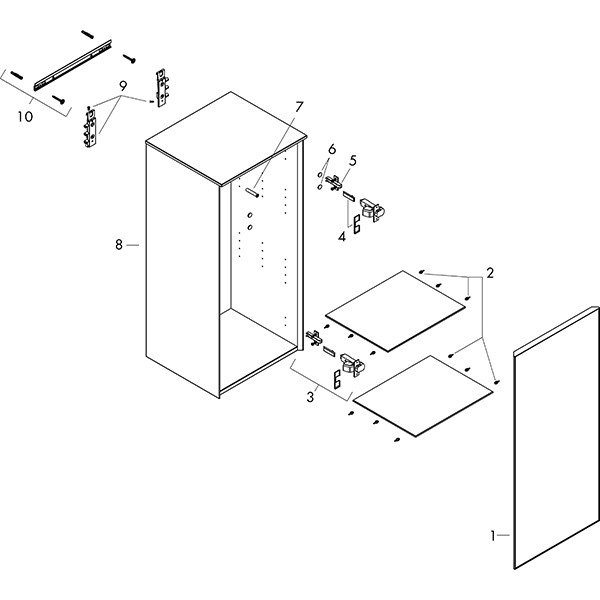 10
9
7
6
5
4
8
2
3
1