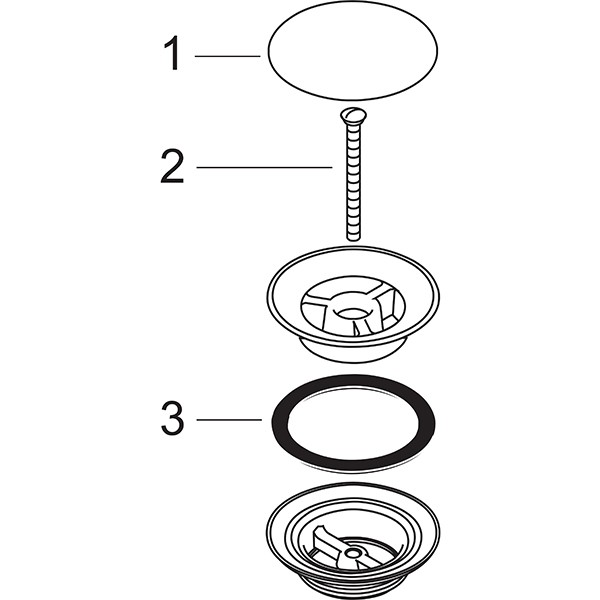 1
2
3