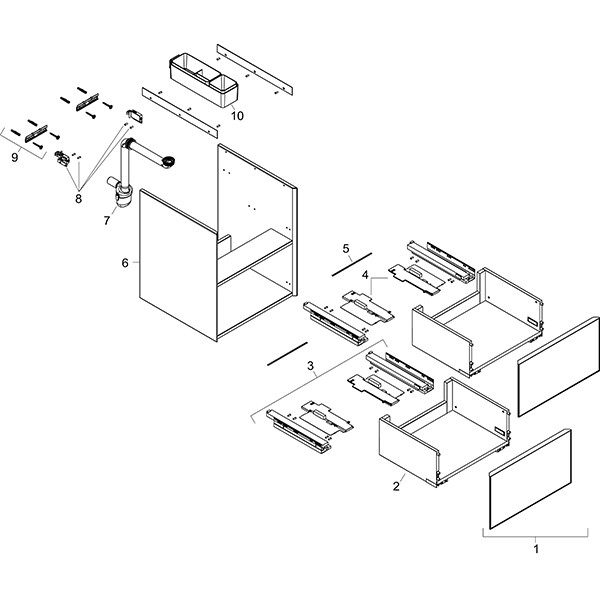 10
9
8
7
6
5
4
3
2
1