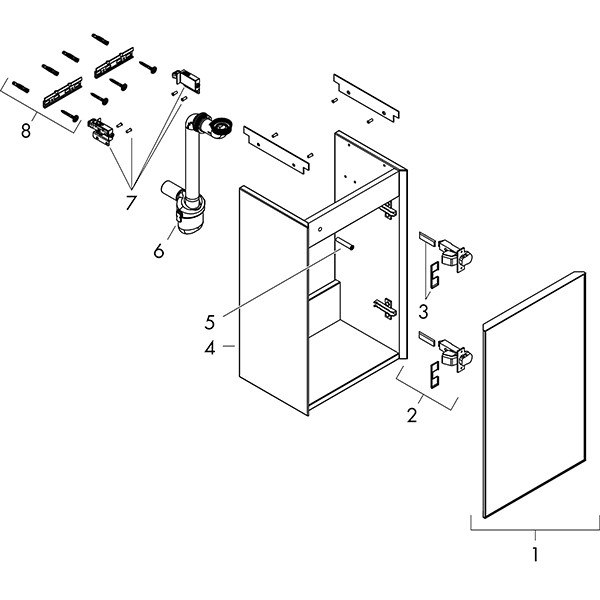 8
7
6
5
4
3
2
1