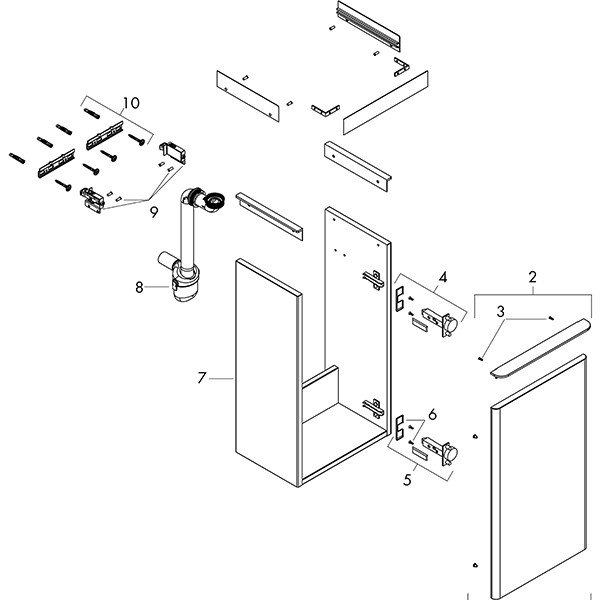 10
9
8
7
4
2
3
6
5