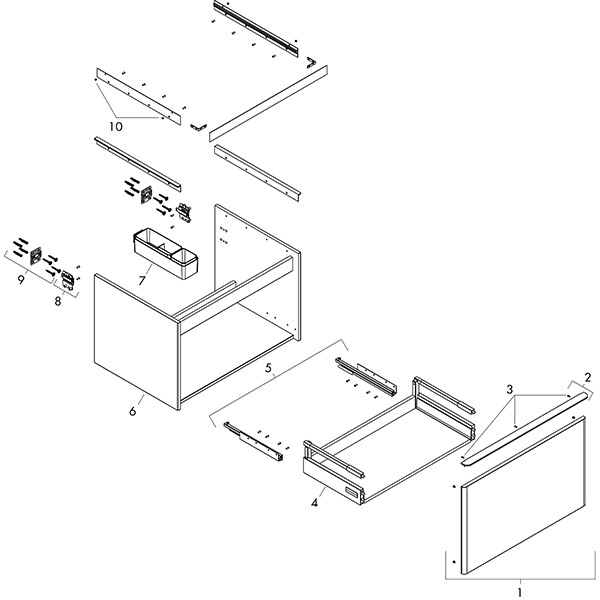 10
9
8
7
6
5
3
2
4
1