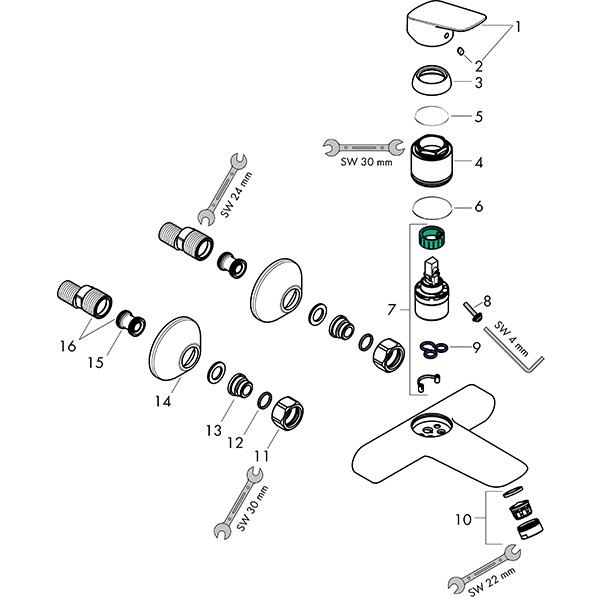 1
2
3
5
SW 30 mm
4
SW 24 mm
6
7
8
SW 4 mm
9
16
15
14
13
12
11
SW 30 mm
10
SW 22 mm