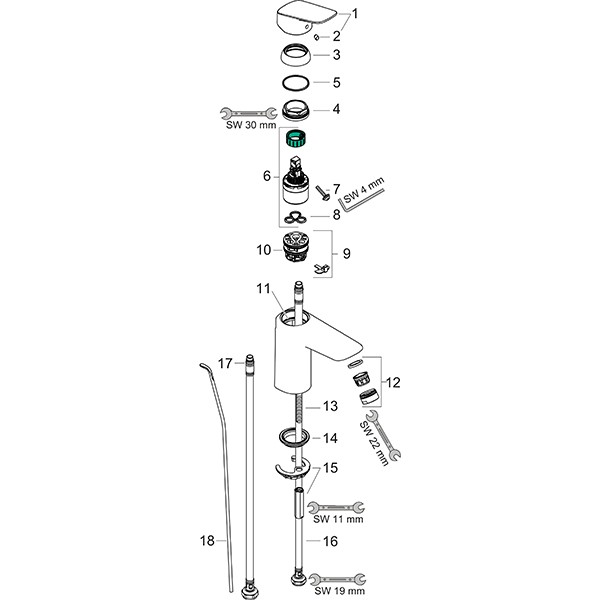 1
2
3
5
4
SW 30 mm
6
7
SW 4 mm
8
10
9
11
17
12
13
SW 22 mm
14
15
SW 11 mm
18
16
SW 19 mm