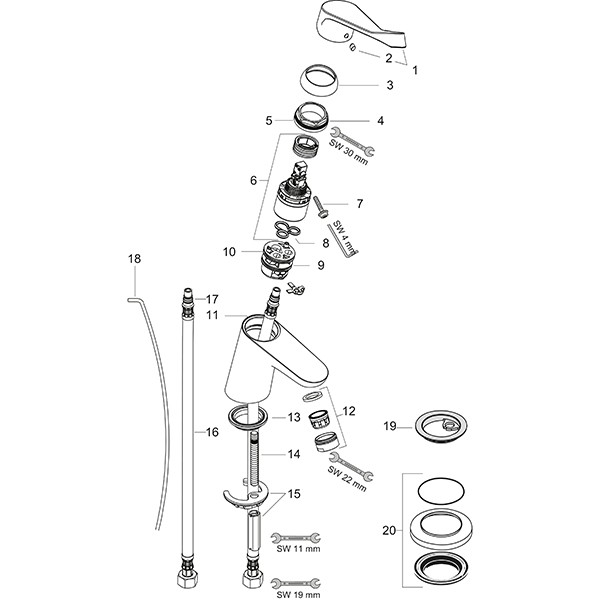 2
1
3
5
4
SW 30 mm
6
7
SW 4 mm
8
10
9
18
17
11
12
13
19
16
14
SW 22 mm
15
20
SW 11 mm
SW 19 mm