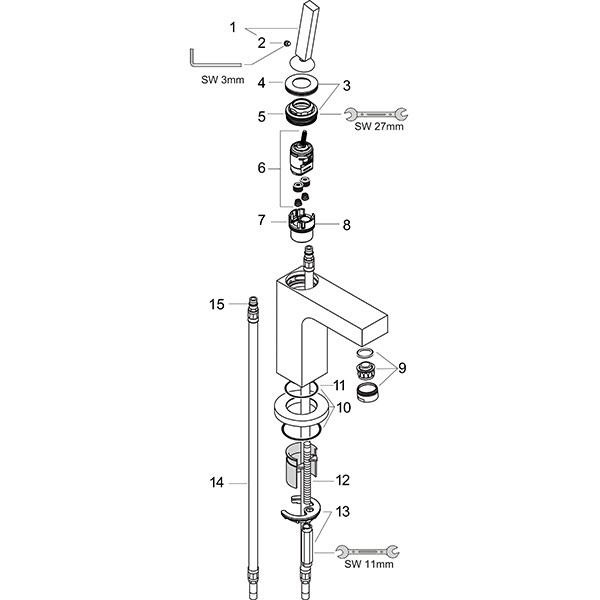 1
2
SW 3mm
4
3
5
SW 27mm
6
7
8
15
9
11
10
14
12
13
SW 11mm