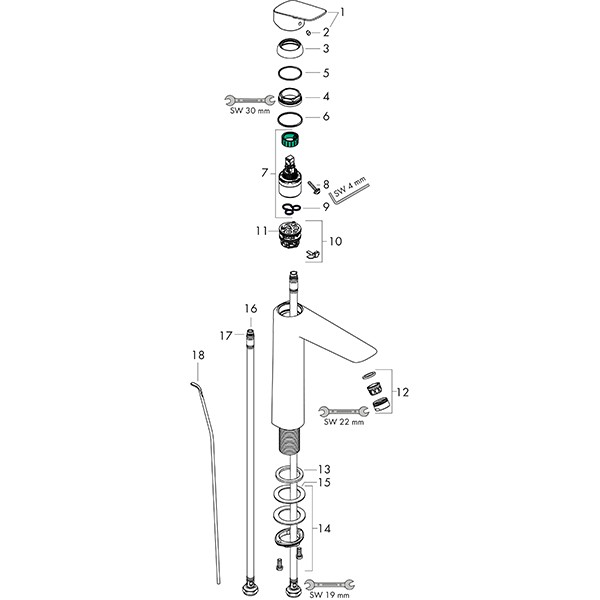 1
2
3
5
4
SW 30 mm
6
7
8
SW 4 mm
9
11
10
16
17
18
12
SW 22 mm
13
15
14
SW 19 mm