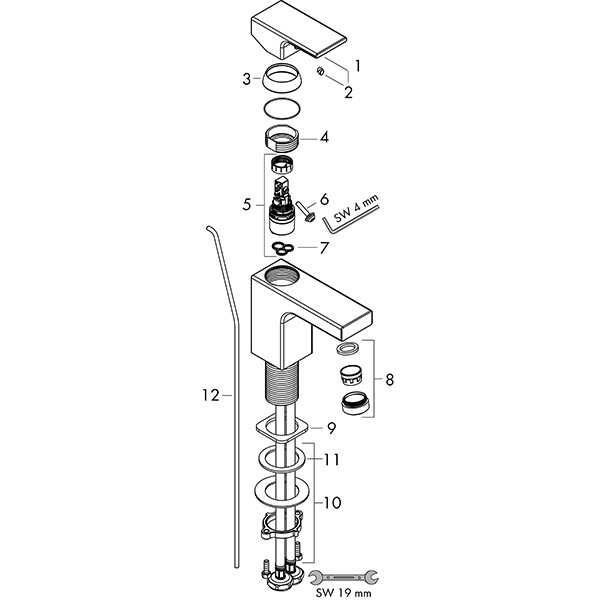 1
2
3
4
5
6
SW 4 mm
7
8
12
9
11
10
SW 19 mm