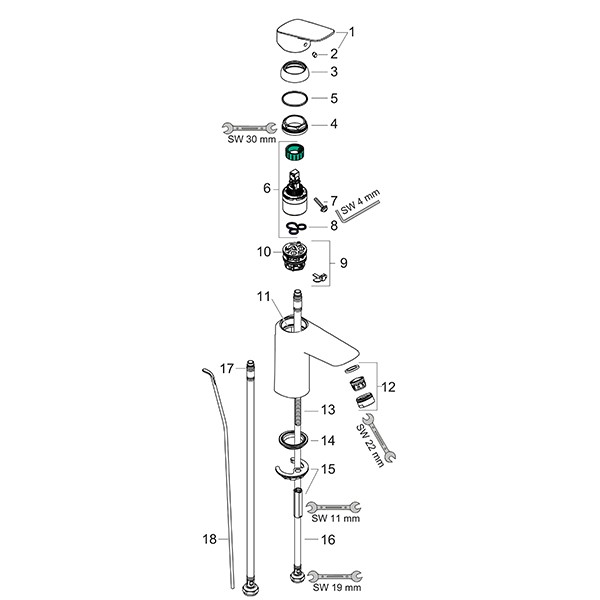 1
2
3
5
4
SW 30 mm
6
7
SW 4 mm
8
10
9
11
17
12
13
SW 22 mm
14
15
SW 11 mm
18
16
SW 19 mm