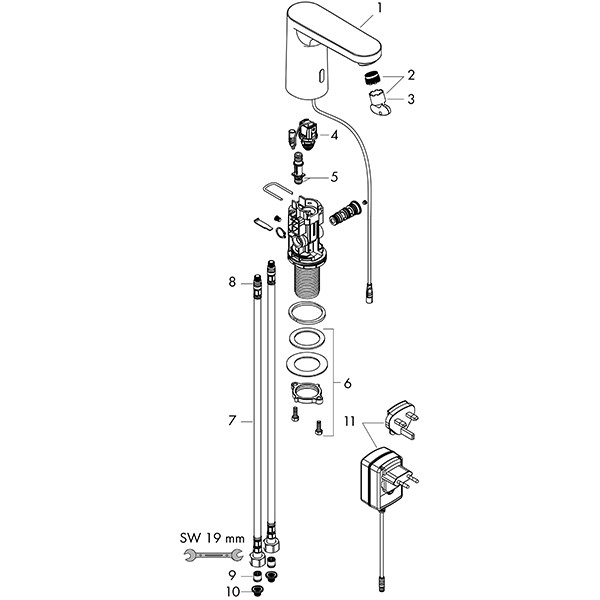 1
2
3
4
5
8
6
7
11
SW 19 mm
9
10