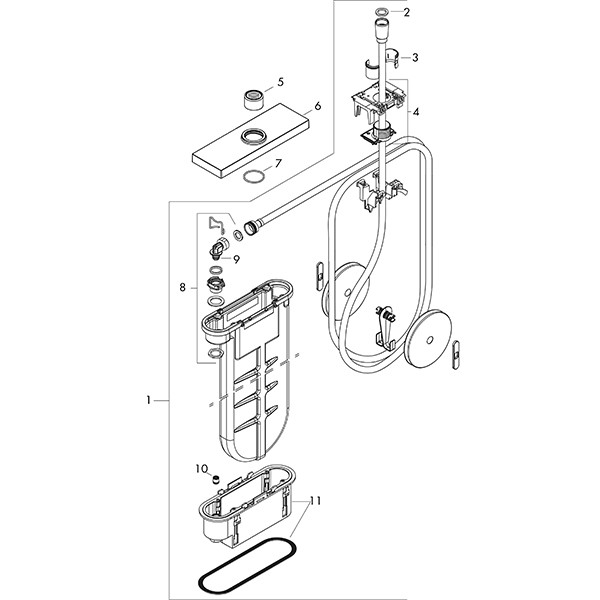 2
3
5
6
4
7
9
8
1
10
11