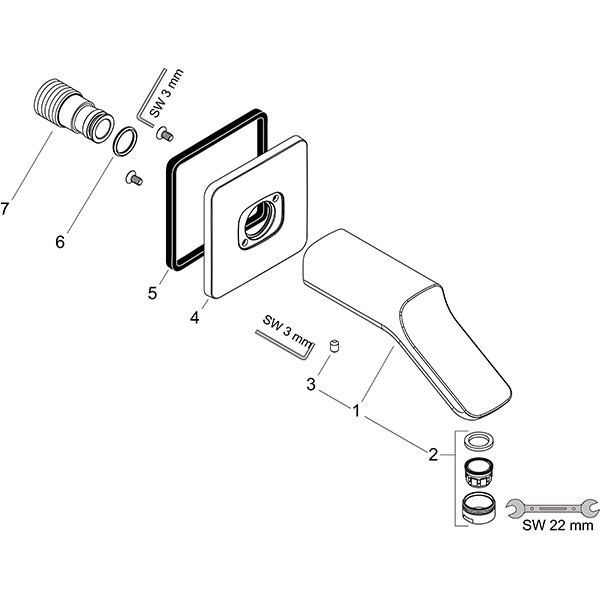 SW 3 mm

7

6

5

4

SW 3 mm

3

1

2

SW 22 mm