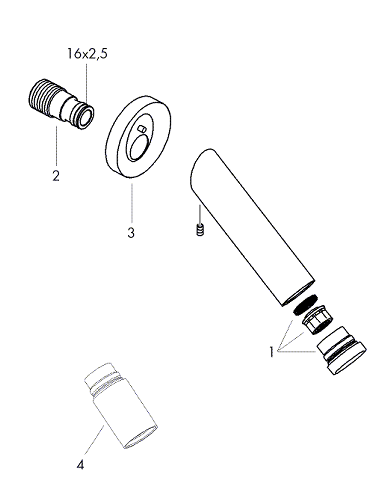 16x2,5

2

3

1

4