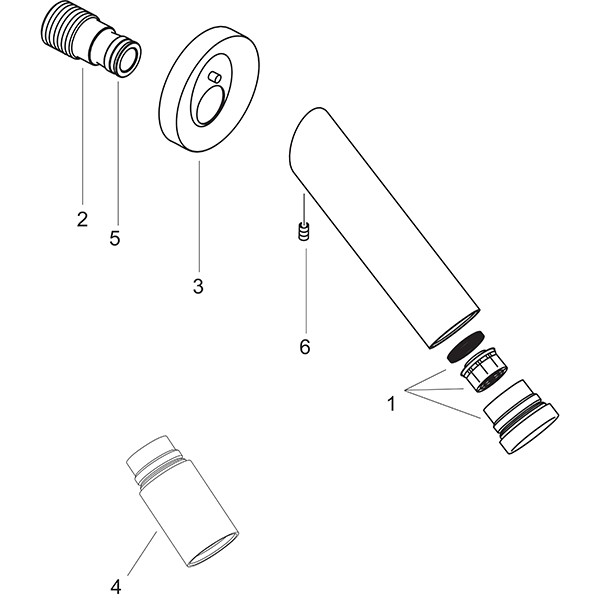 2
5
3
6
1
4