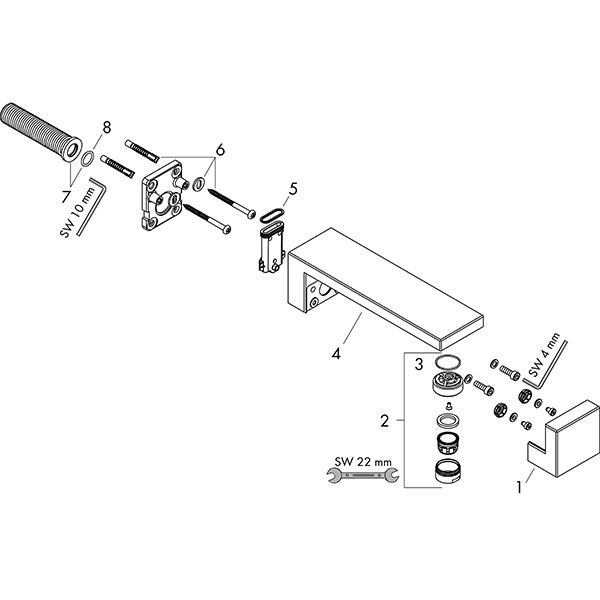 8
6
7
SW 10 mm
5
4
3
SW 4 mm
2
SW 22 mm
1