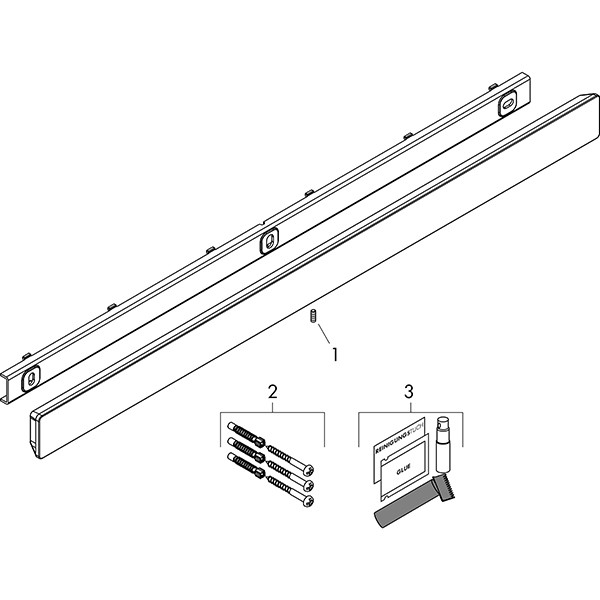 1

2

3

REINIGUNGSTUCH

GLUE