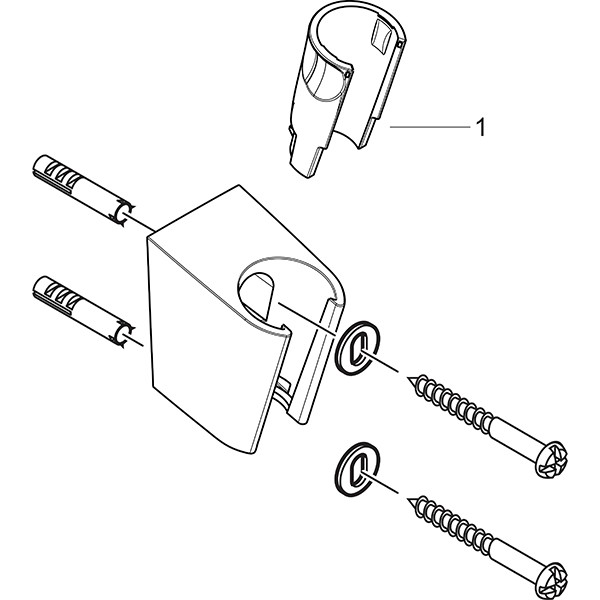 1