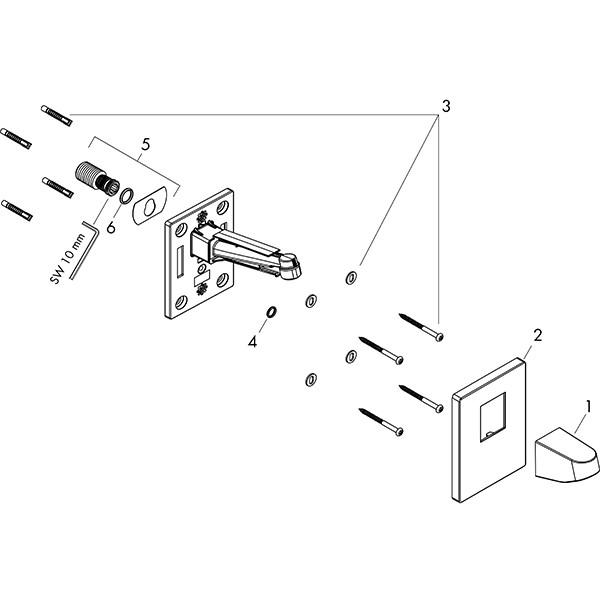 3
5
6
SW 10 mm
4
2
1