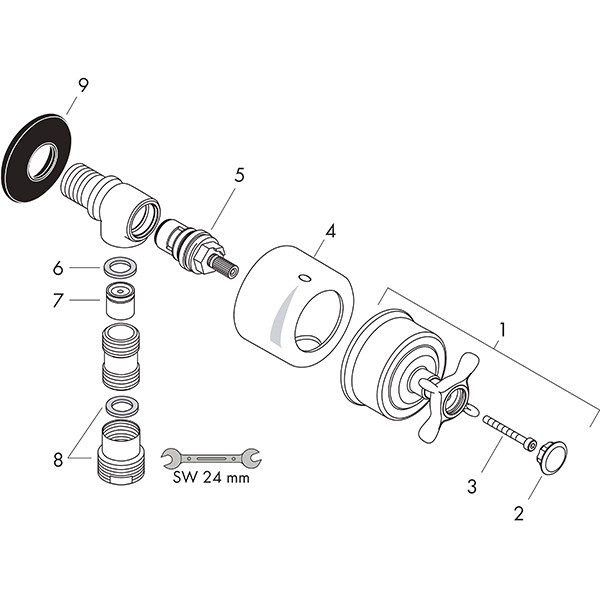 9
5
4
6
7
1
8
SW 24 mm
3
2