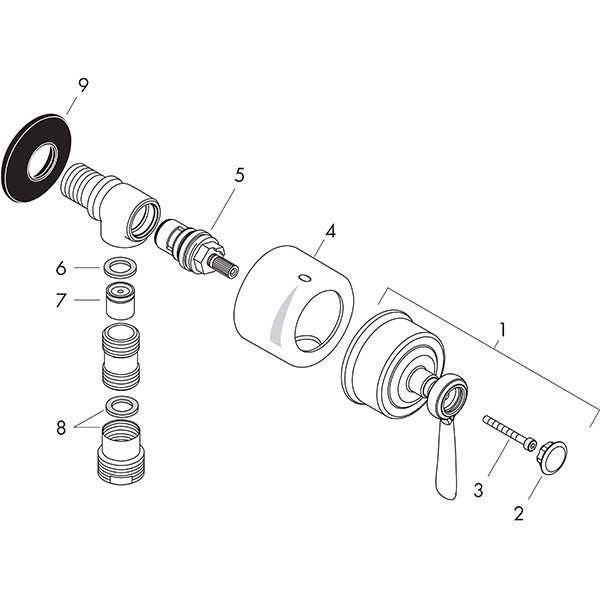 9
5
4
6
7
1
8
3
2