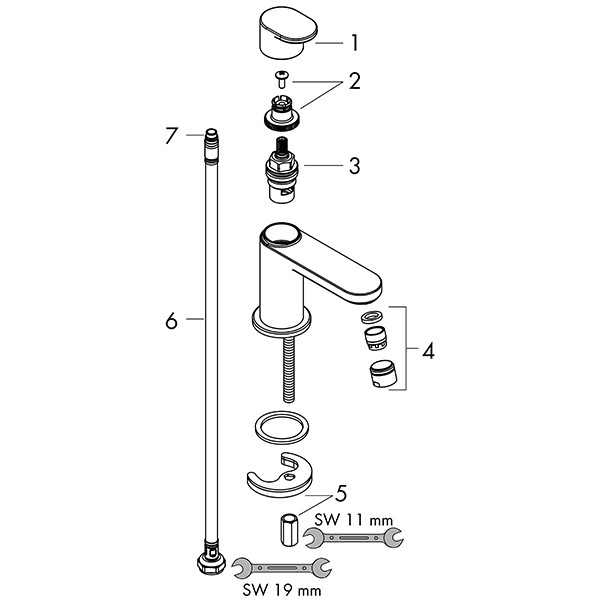 1
2
7
3
6
4
5
SW 11 mm
SW 19 mm