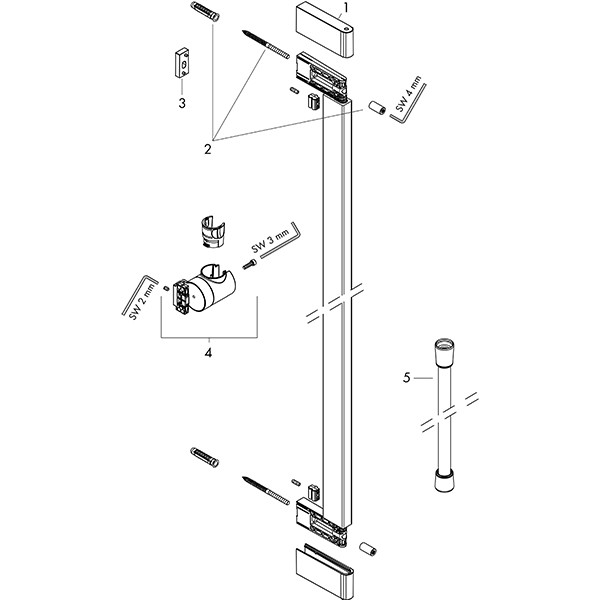 1
3
SW 4 mm
2
SW 3 mm
SW 2 mm
4
5