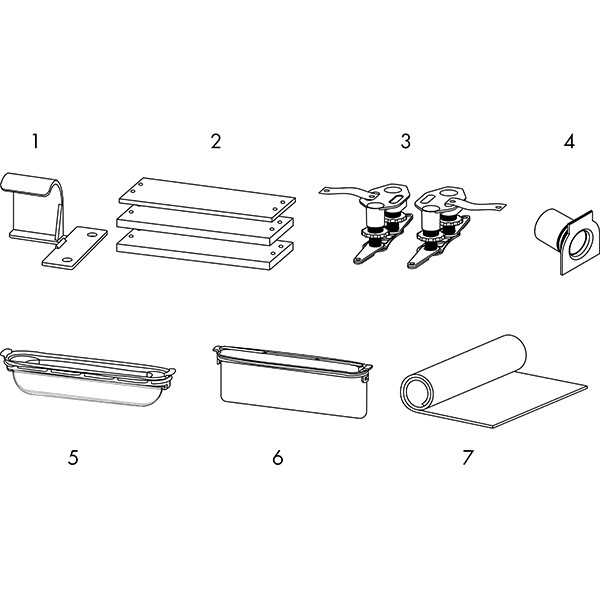 1

2

3

4

5

6

7