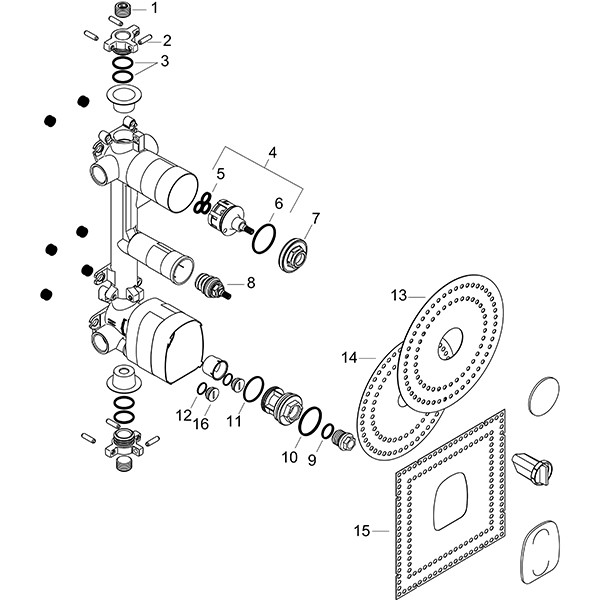 1
2
3
4
5
6
7
8
13
14
12
16
11
10
9
15