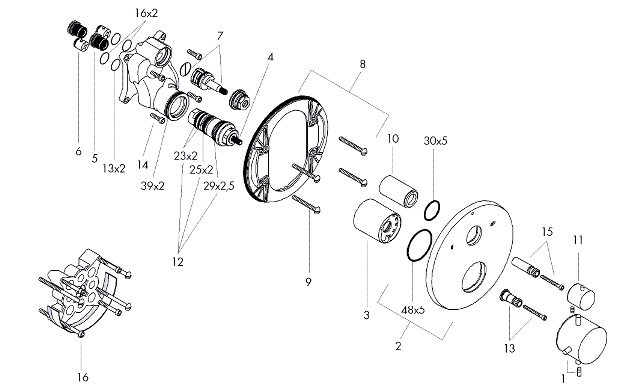 16x2
7
4
8
6
5
13x2
14
39x2
23x2
25x2
29x2,5
10
30x5
12
9
3
48x5
2
15
11
13
1
16