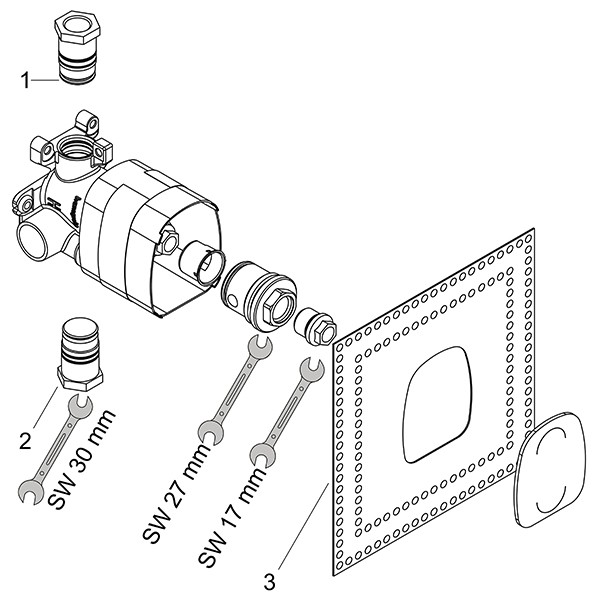 1

2

SW 30 mm

SW 27 mm

SW 17 mm

3