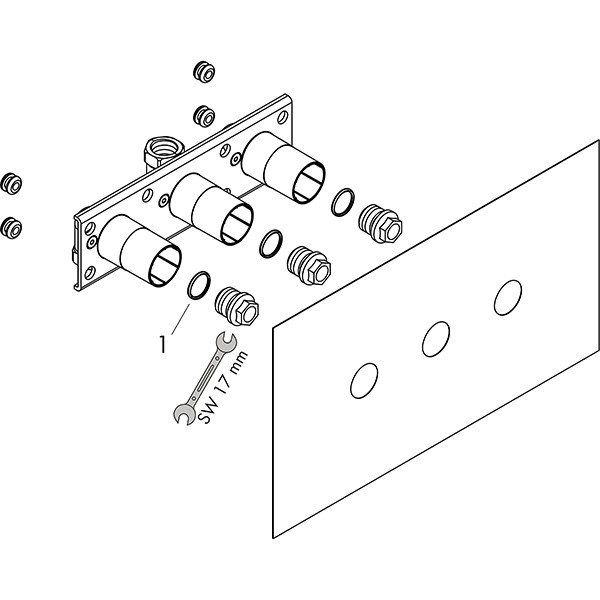 1

SW 17 mm