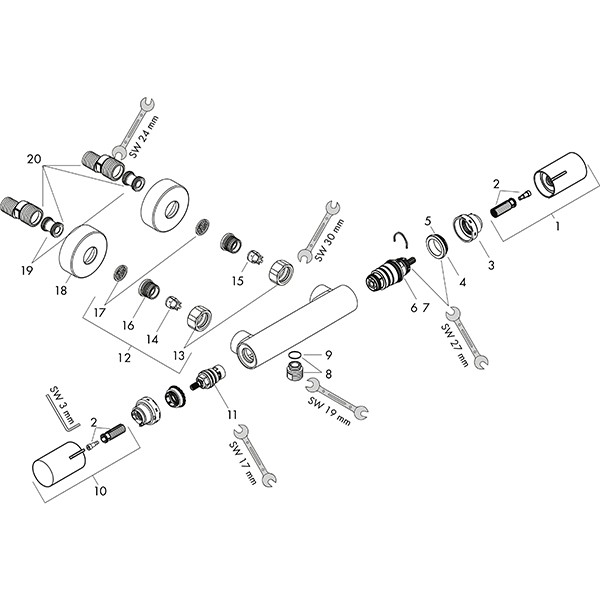 SW 24 mm
20
19
18
17
16
14
12
13
15
SW 30 mm
2
1
3
5
4
6 7
SW 27 mm
9
8
SW 19 mm
11
SW 17 mm
SW 3 mm
2
10