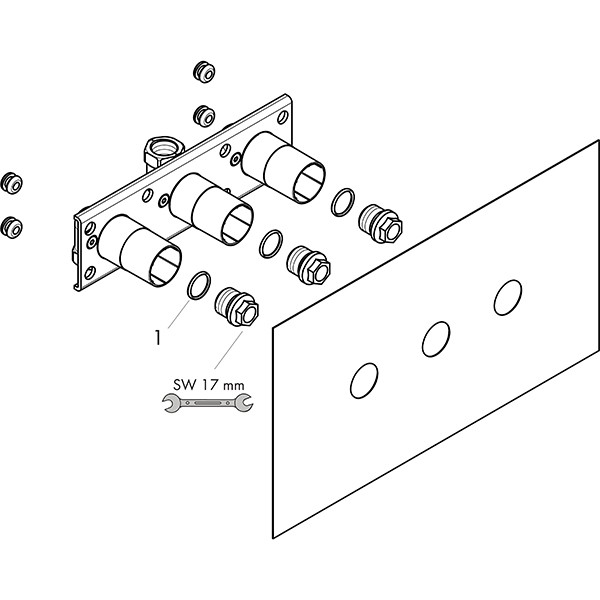 1

SW 17 mm