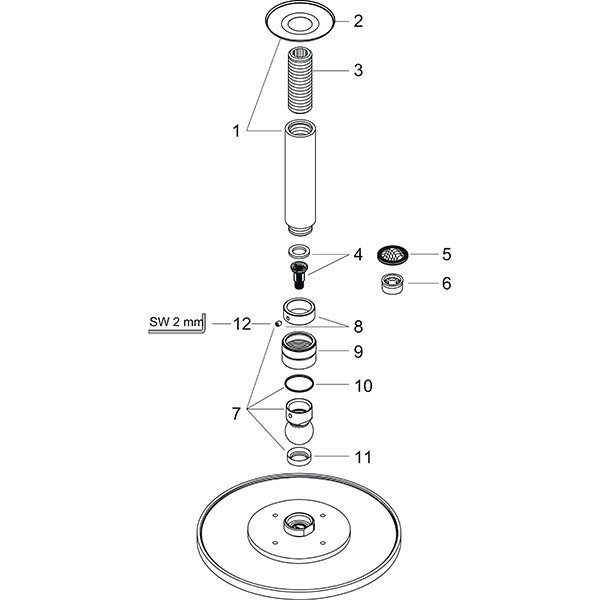 2
3
1
4
5
6
SW 2 mm
12
8
9
10
7
11