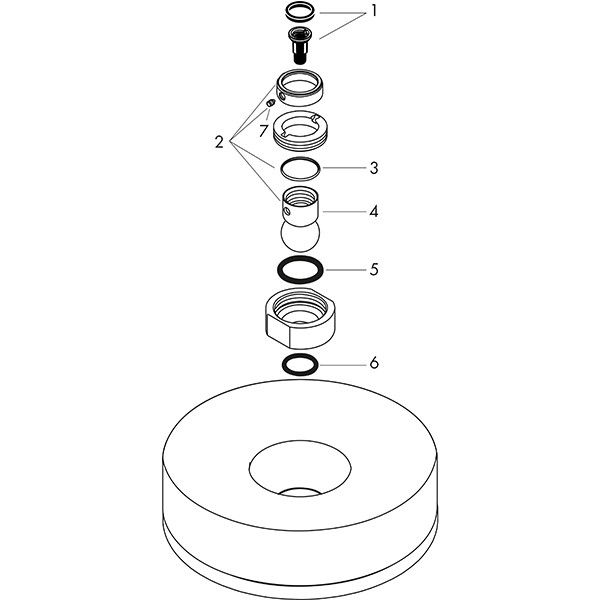 1
2
7
3
4
5
6