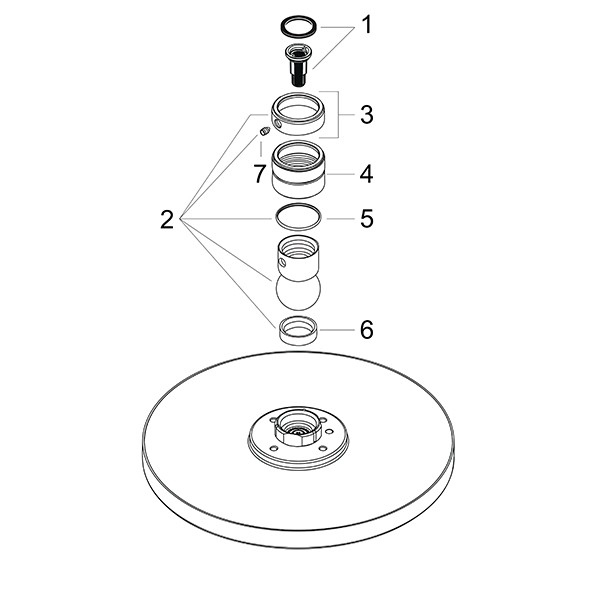 1
3
7
4
2
5
6