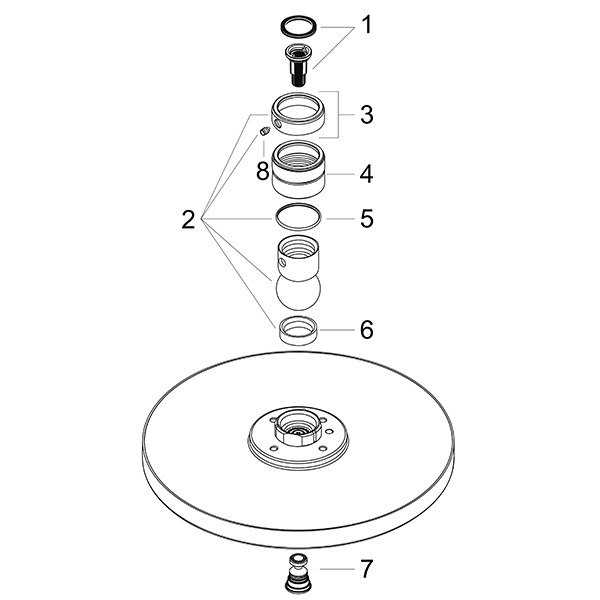 1
3
8
4
2
5
6
7