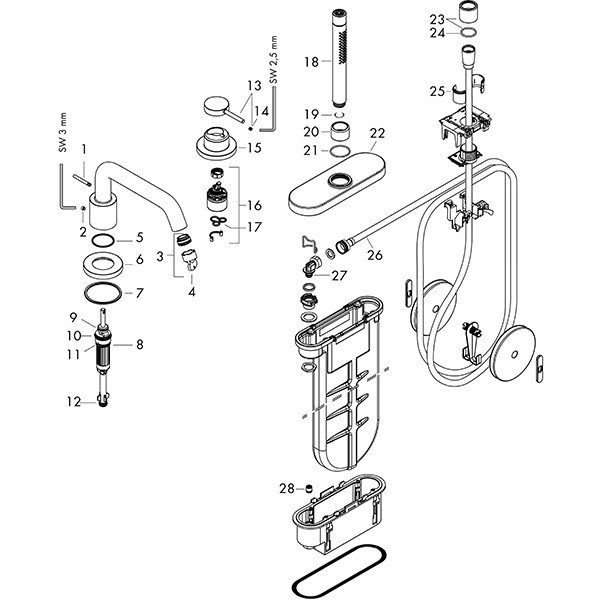 SW 3 mm
1
2
5
6
7
3
4
9
10
11
8
12
13
14
SW 2,5 mm
15
16
17
18
19
20
21
22
23
24
25
26
27
28