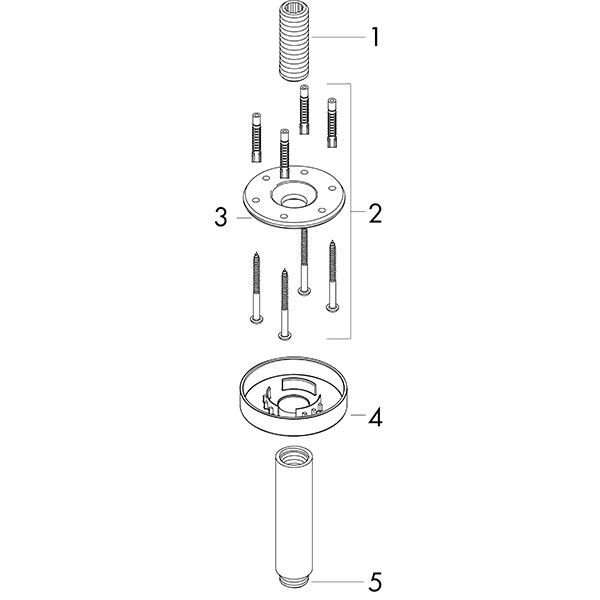 1
3
2
4
5