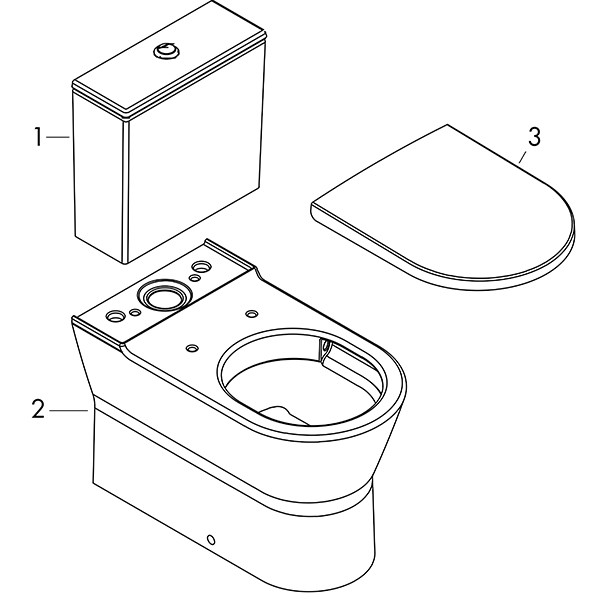 1

3

2