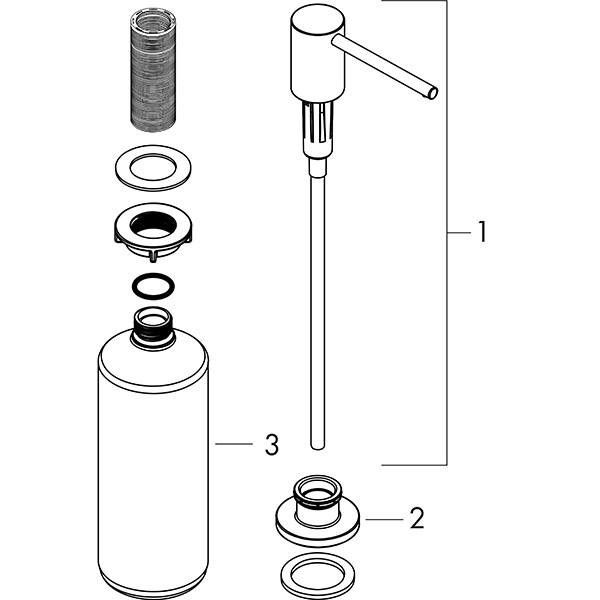 1
3
2